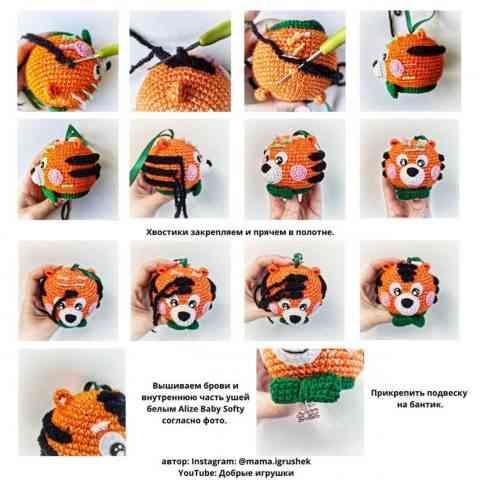 Хвостики закрепляем и прячем в полотне.

Вышиваем брови и внутреннюю часть ушей белым Alize Baby Softy согласно фото.

Прикрепить подвеску на бантик.

автор: Instagram: @mama.igrushek
YouTube: Добрые игрушки